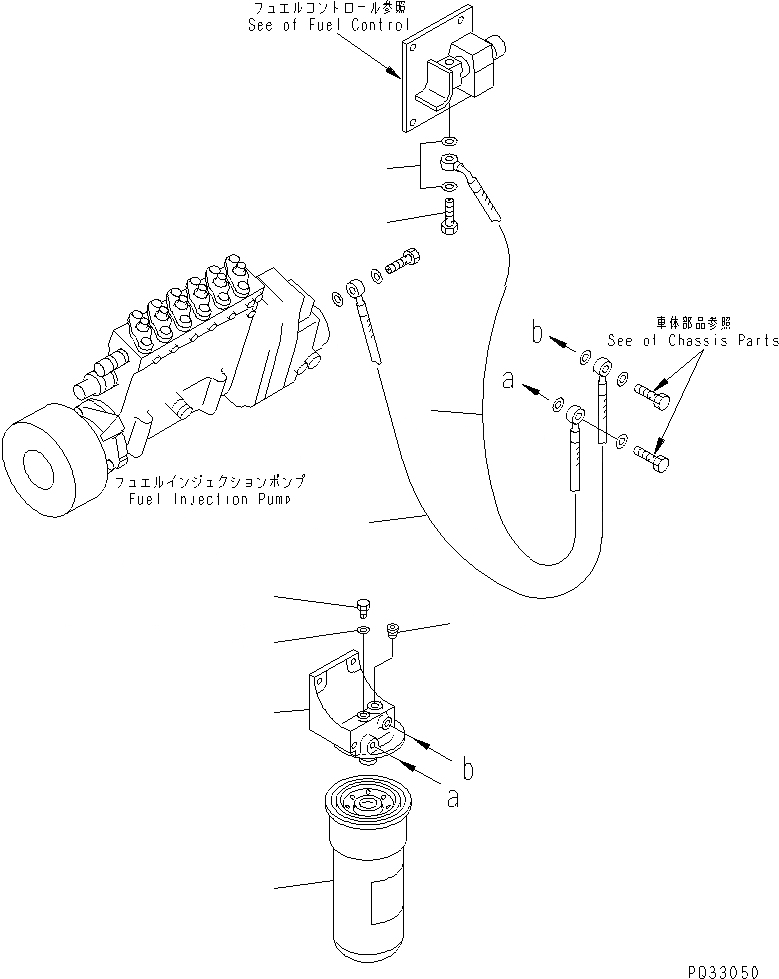 フュエルコントロール参照
See of Fuel Control

車体部品参照
See of Chassis Parts

b

a

フュエルインジェクションポンプ
Fuel Injection Pump

b

a

PD33050