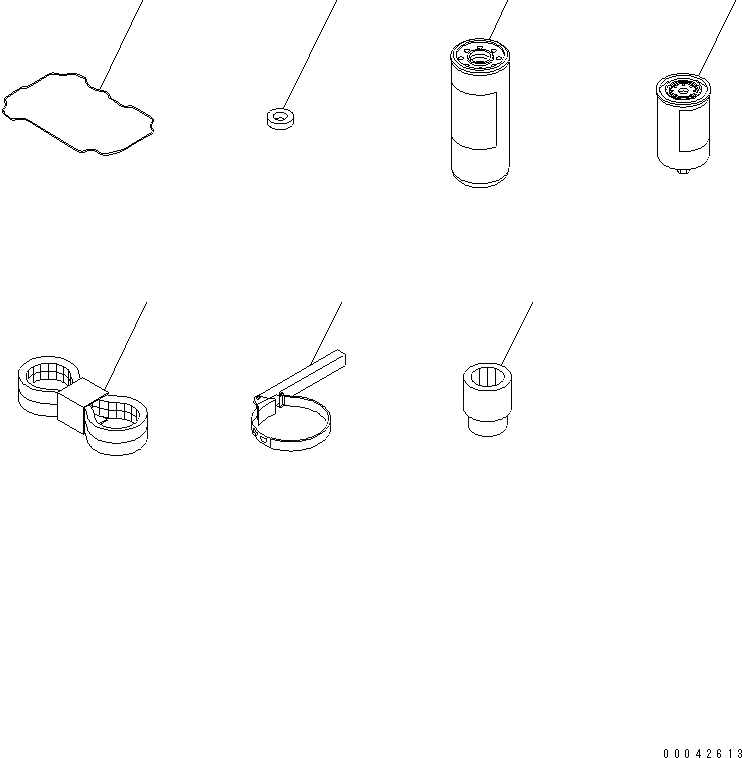 00042613