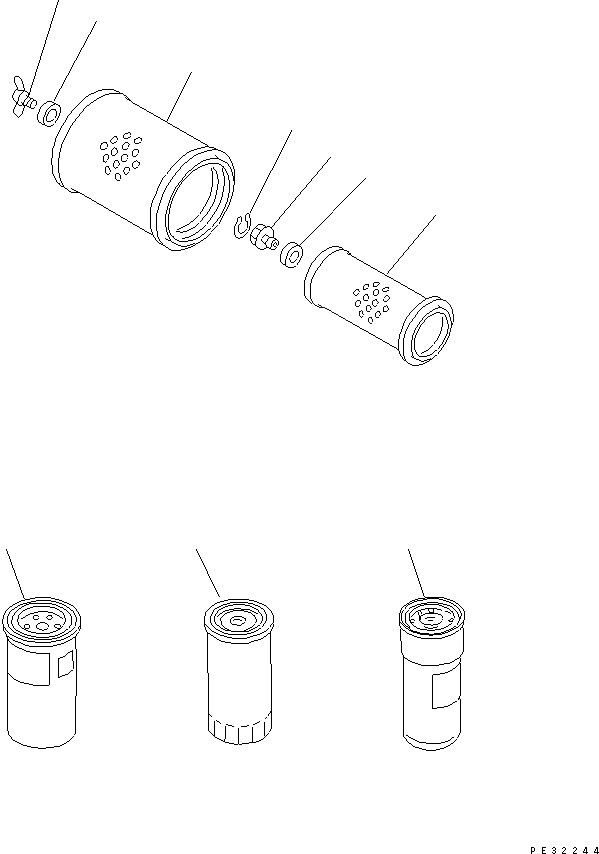 PE32244