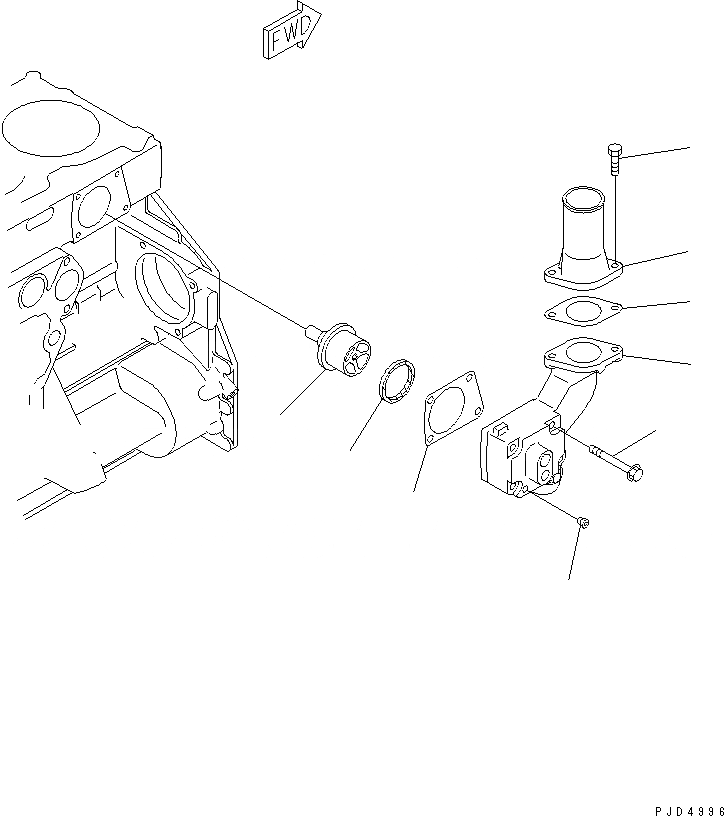 FWD

PJD4996