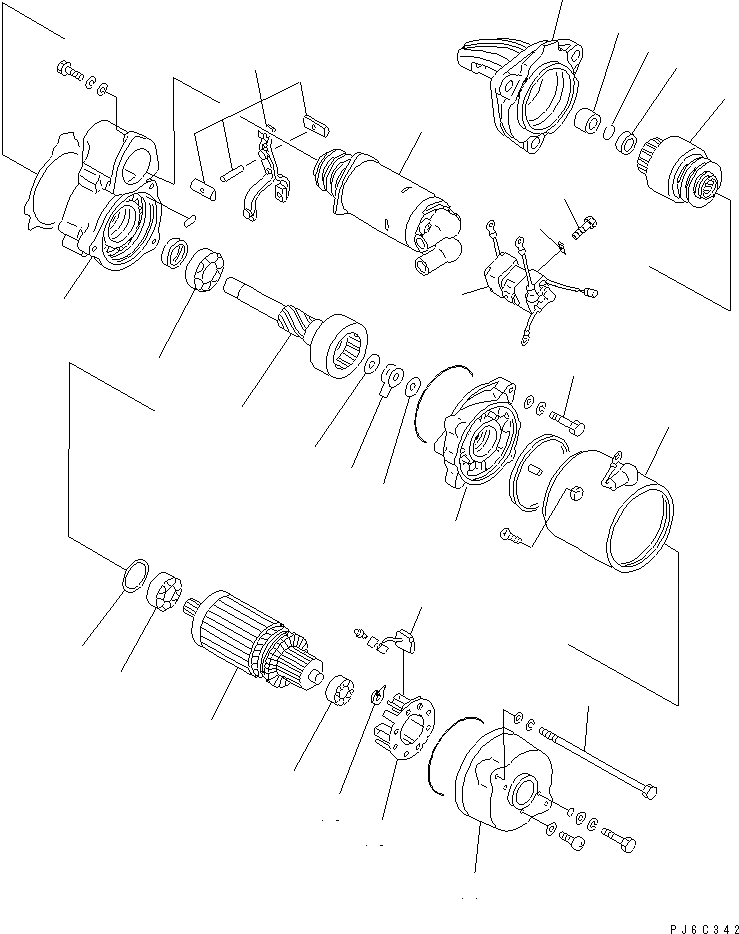 PJ6C342