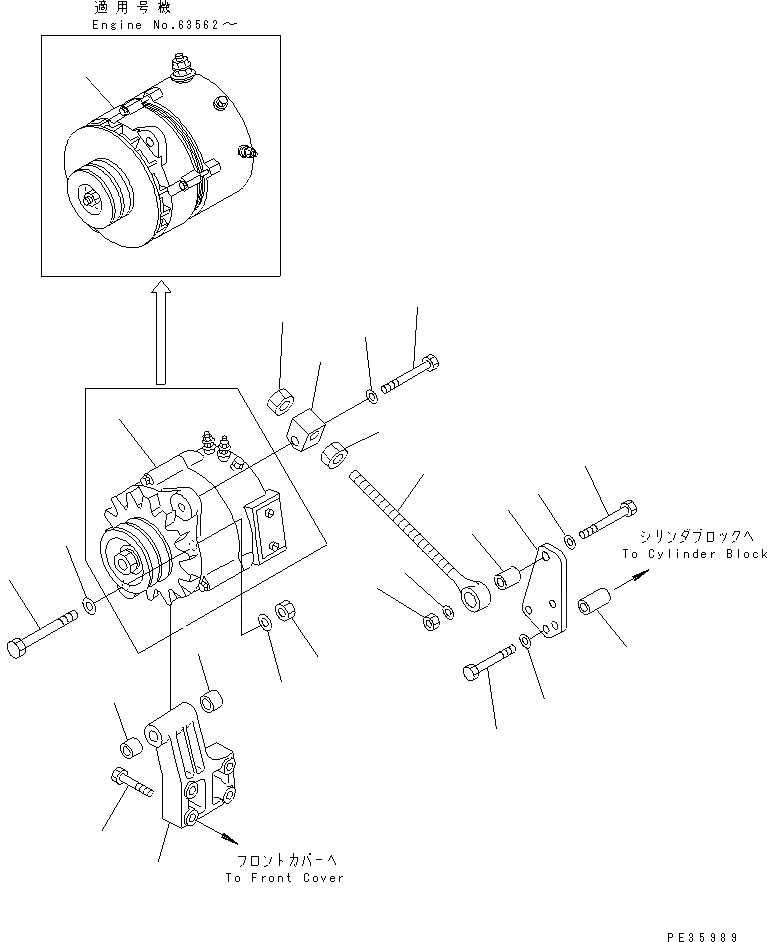 適用号機
Engine No.63562～

シリンダブロックへ
To Cylinder Block

フロントカバーへ
To Front Cover

PE35989