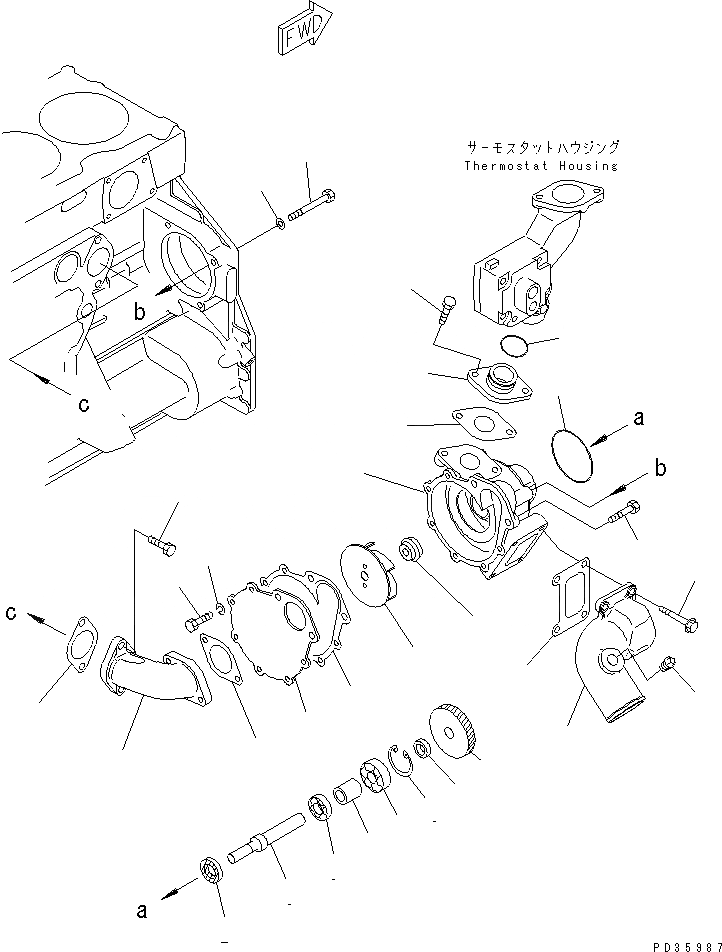 FWD

サーモスタットハウジング
Thermostat Housing

b

c

a

b

c

a

PD35987