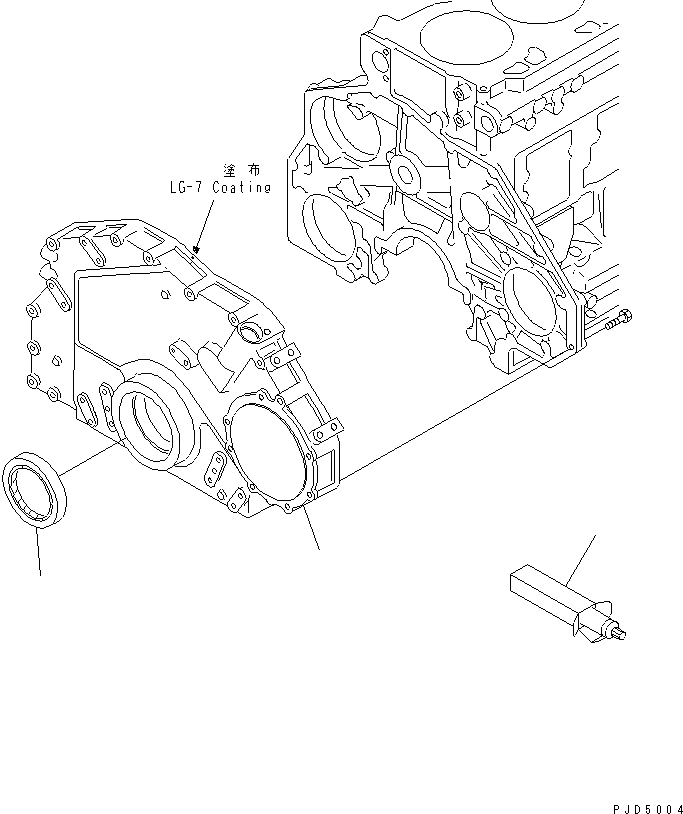 塗布
LG-7 Coating

PJD5004