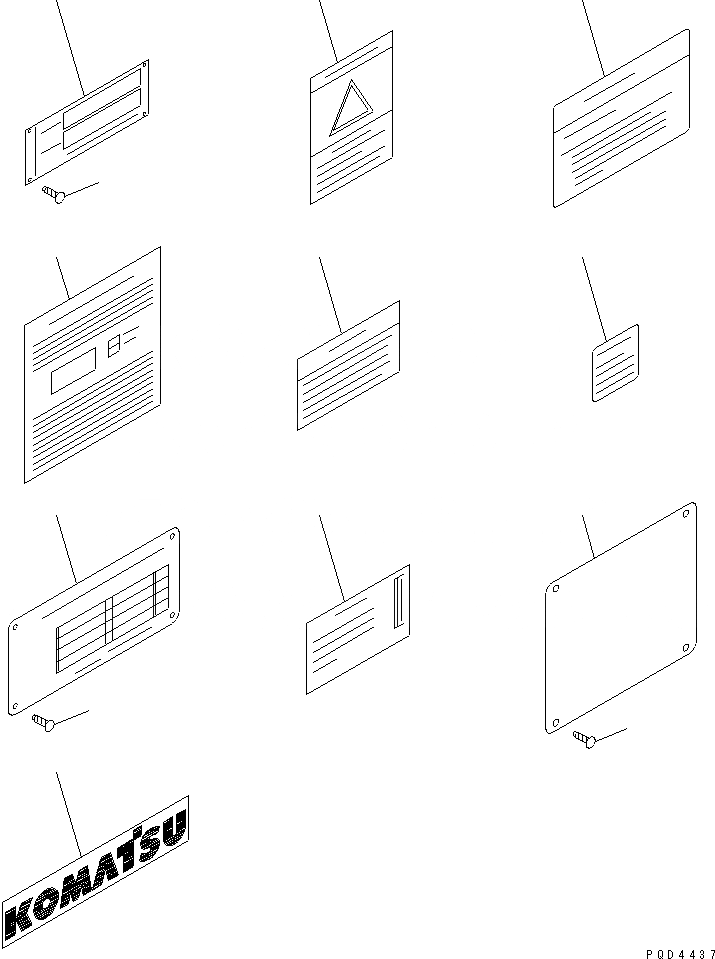 KOMATSU

PQD4437