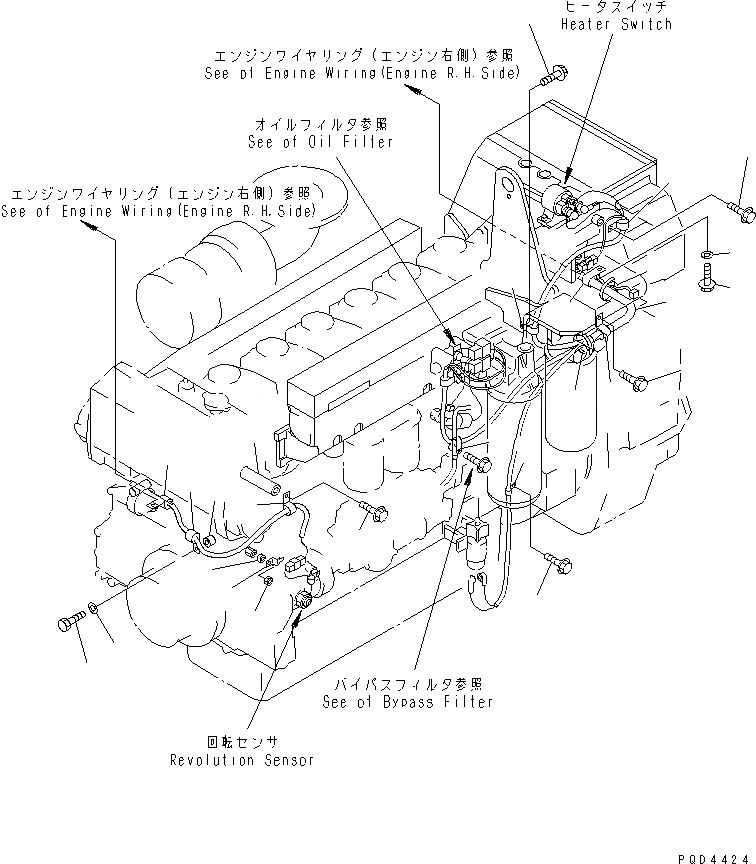 ヒータスイッチ
Heater Switch

エンジンワイヤリング（エンジン右側）参照
See of Engine Wiring(Engine R.H.Side)

オイルフィルタ参照
See of Oil Filter

エンジンワイヤリング（エンジン右側）参照
See of Engine Wiring(Engine R.H.Side)

バイパスフィルタ参照
See of Bypass Filter

回転センサ
Revolution Sensor

PQD4424