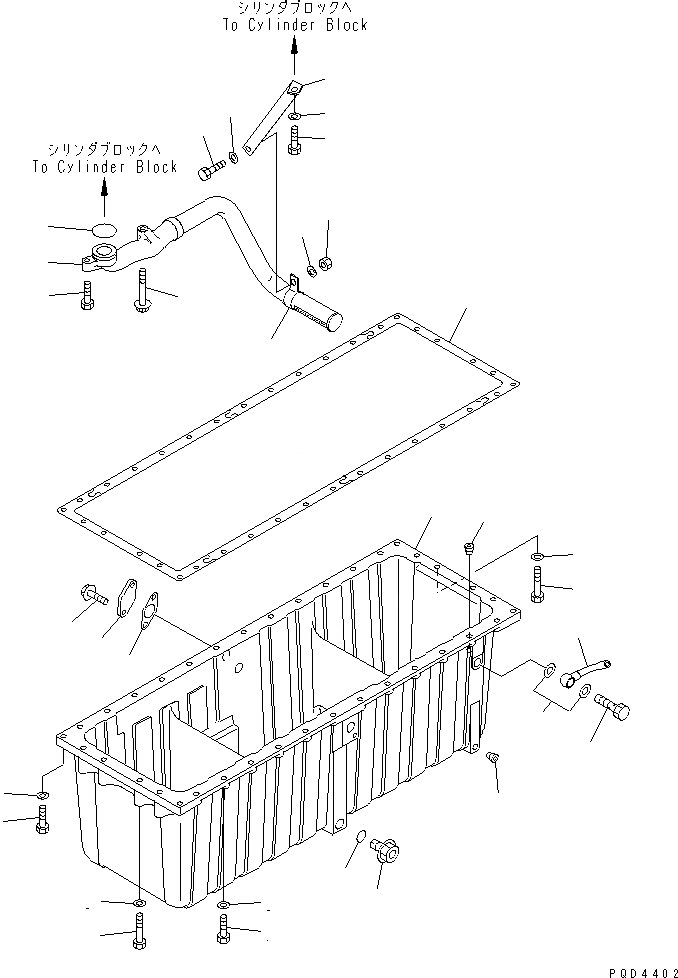 シリンダブロックへ
To Cylinder Block

シリンダブロックへ
To Cylinder Block

PQD4402