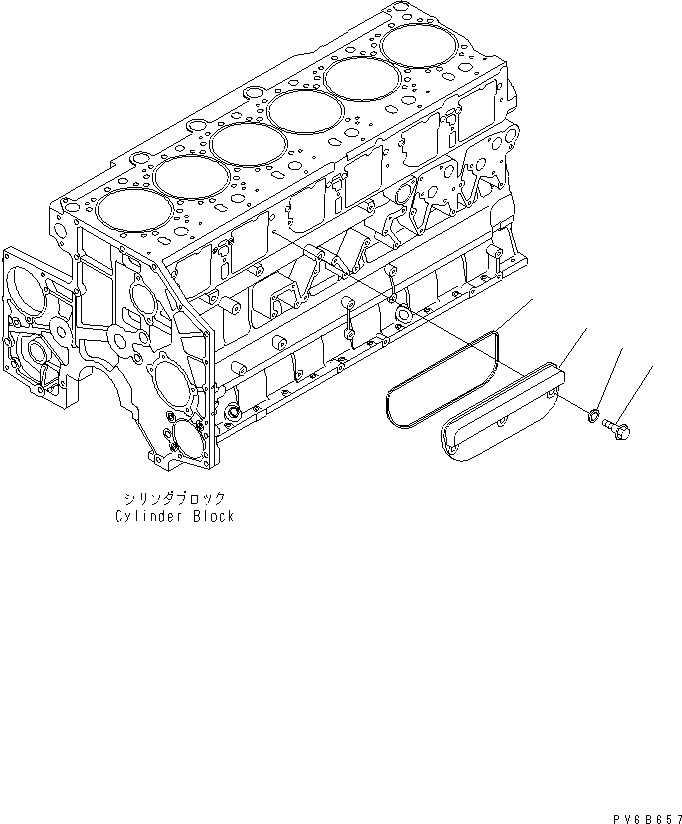 シリンダブロック
Cylinder Block

PV6B657