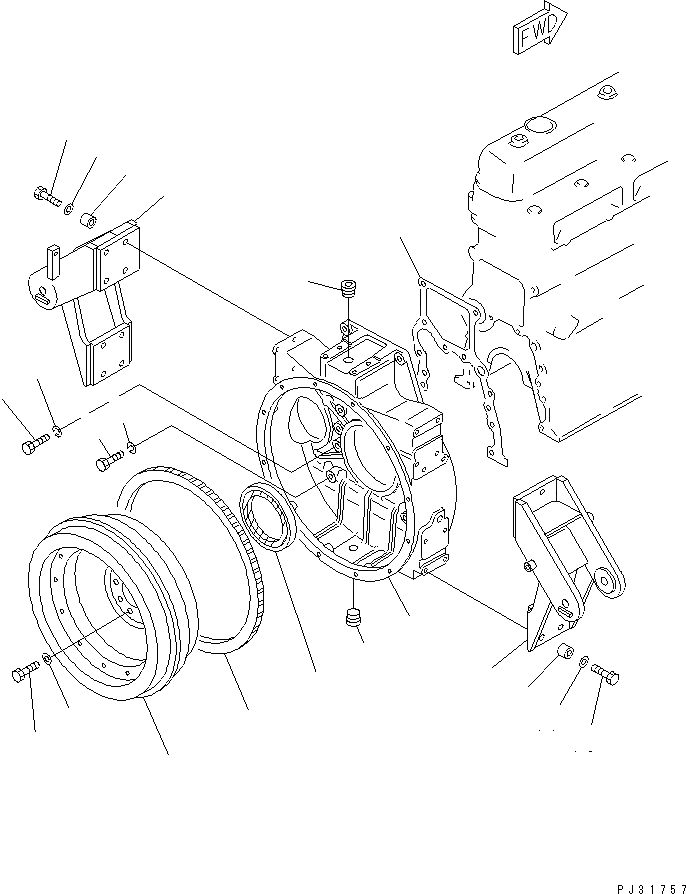 FWD

PJ31757