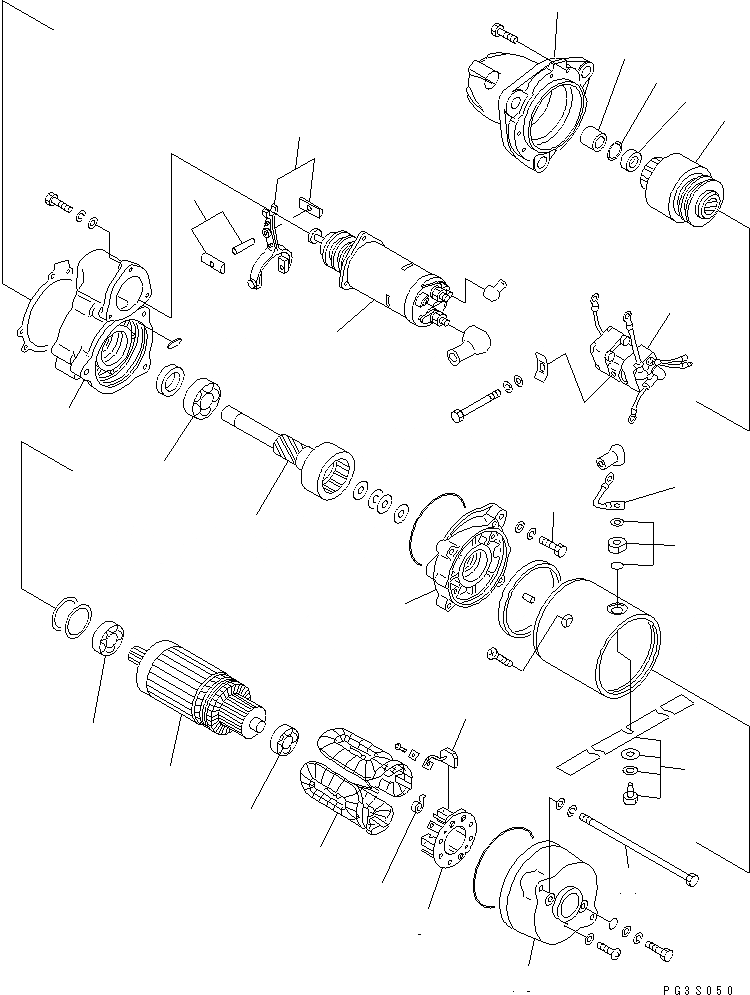 PG3S050