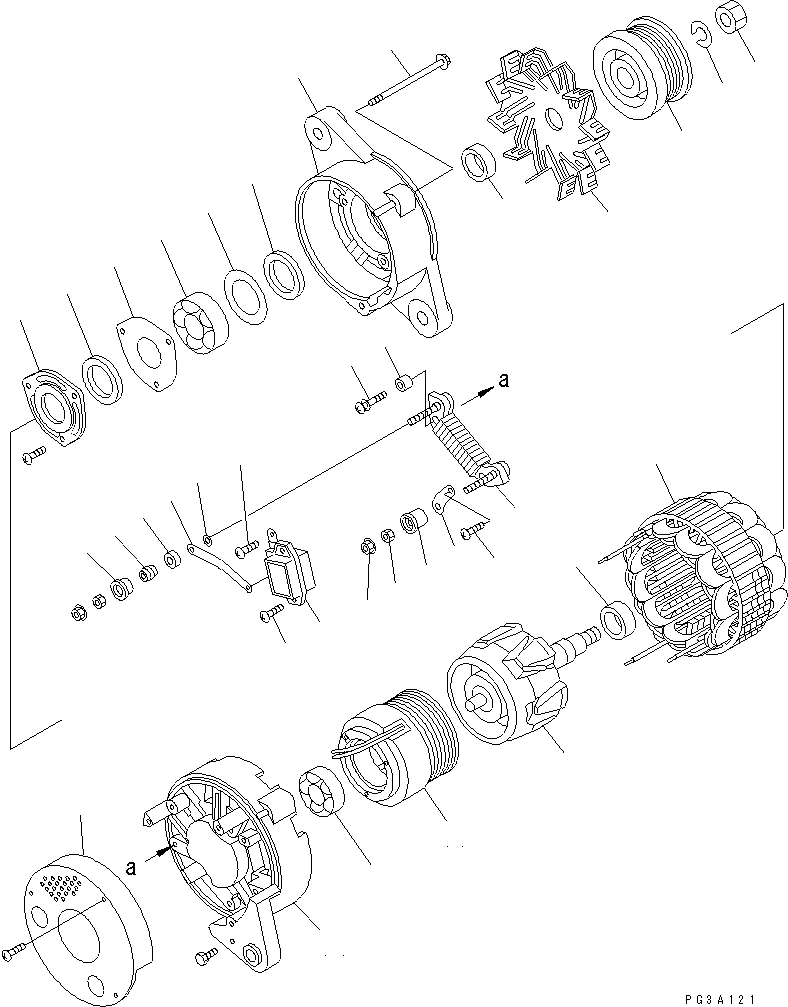 a

a

PG3A121