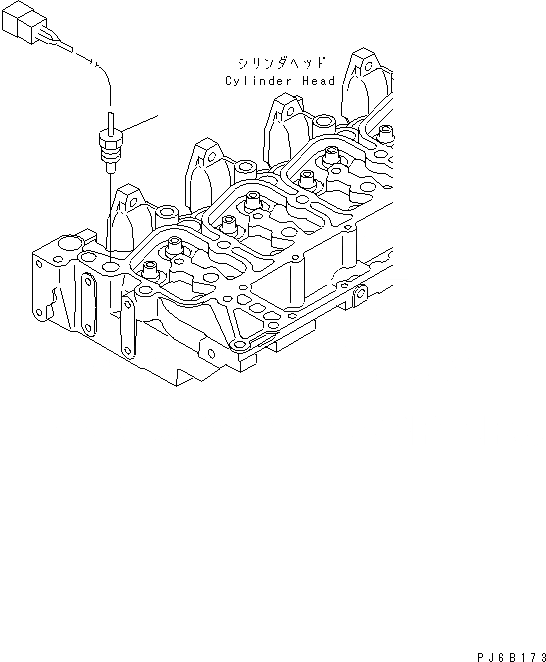 シリンダヘッド
Cylinder Head

PJ6B173