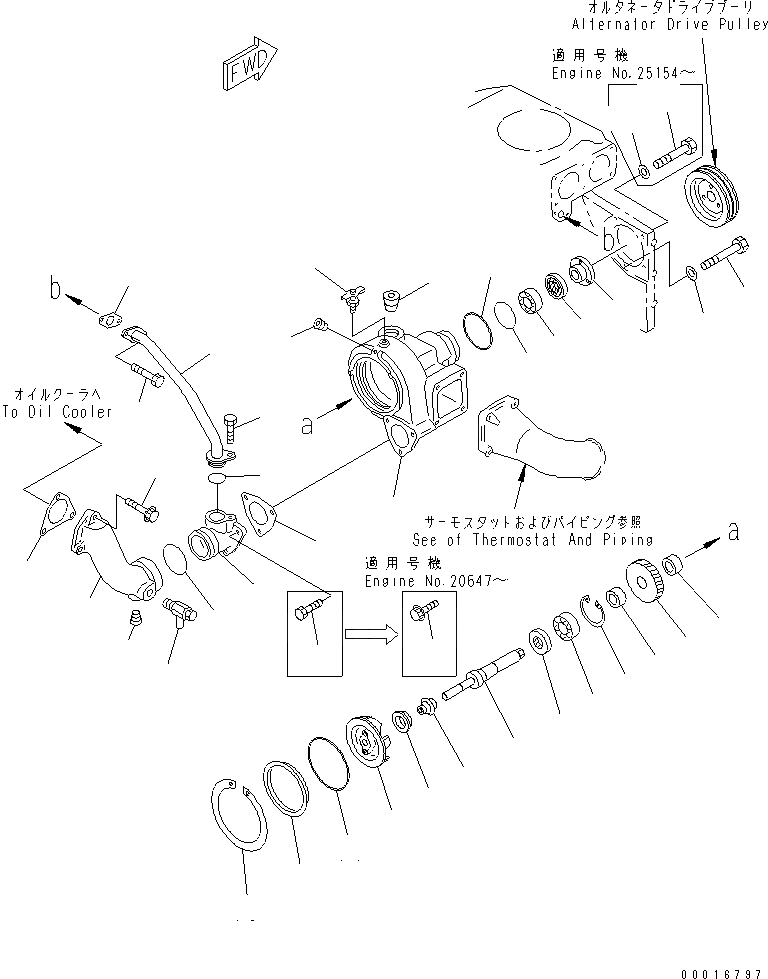 オルタネータドライブプーリ
Alternator Drive Pulley

適用号機
Engine No.25154～

FWD

b

b

オイルクーラへ
To Oil Cooler

a

サーモスタットおよびパイピング参照
See of Thermostat And Piping

a

適用号機
Engine No.20647～

00016797