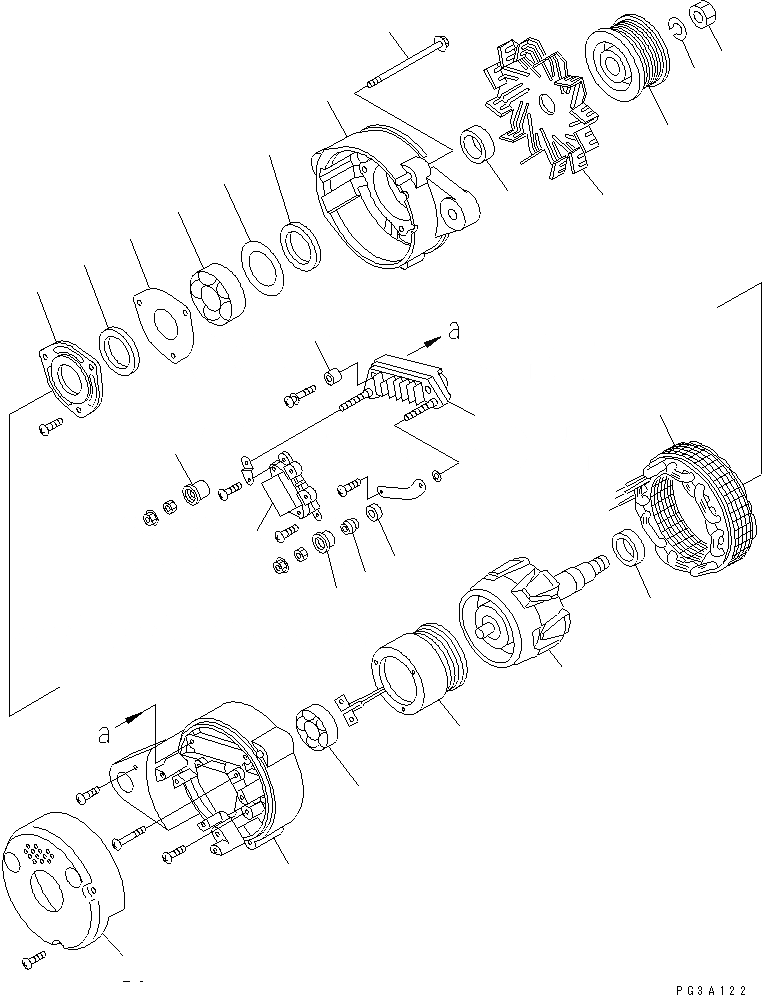 a

a

PG3A122