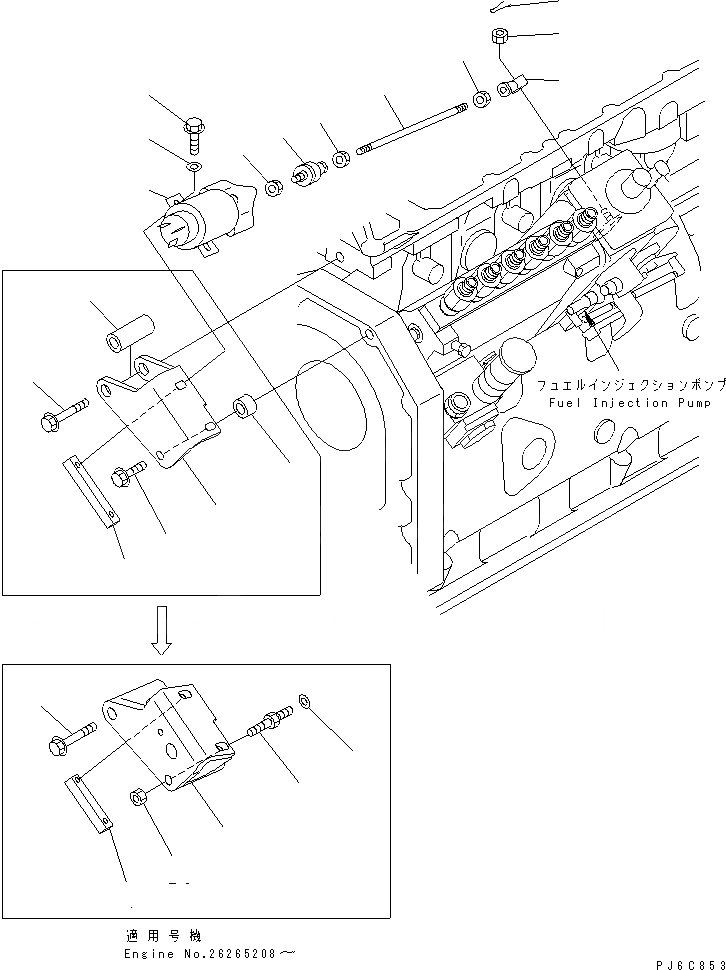 フュエルインジェクションポンプ
Fuel Injection Pump

適用号機
Engine No.26265208～

PJ6C853