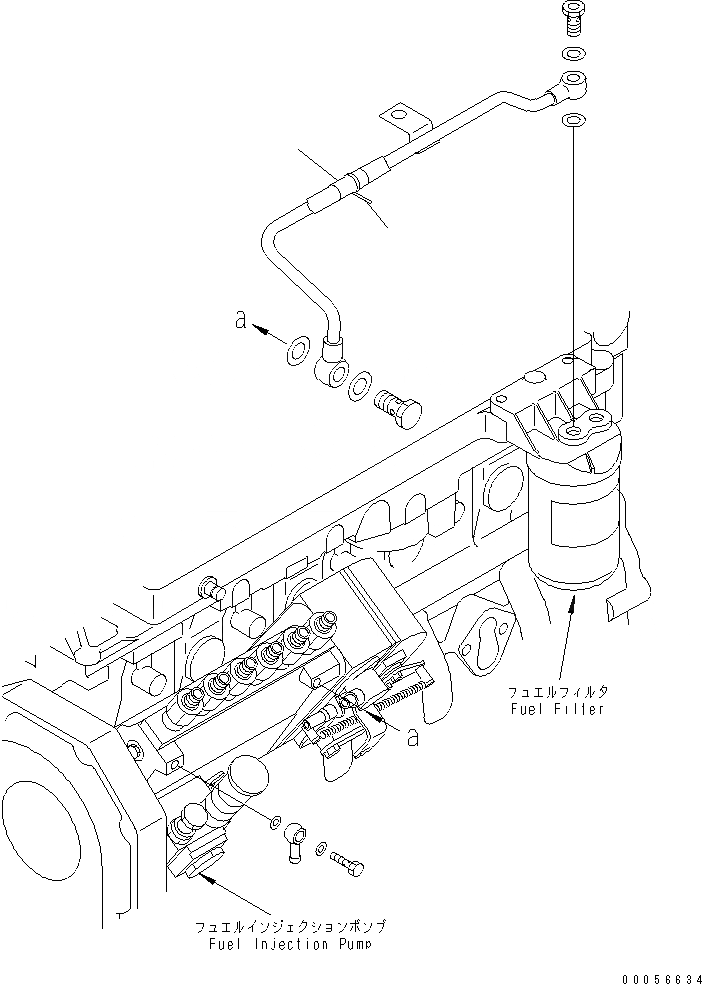 a

フュエルフィルタ
Fuel Filter

a

フュエルインジェクションポンプ
Fuel Injection Pump

00056634