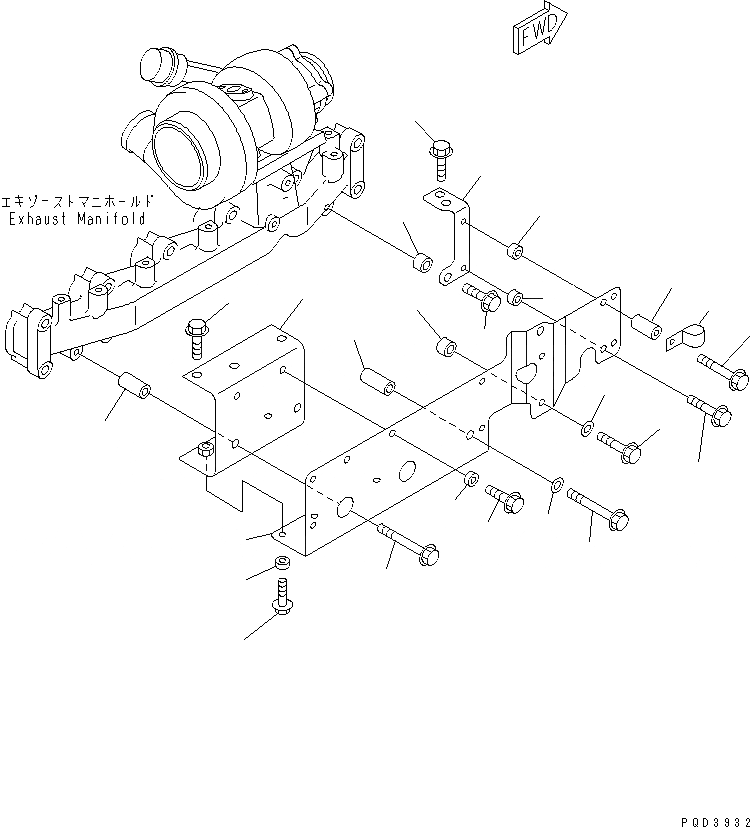 FWD

エキゾーストマニホールド
Exhaust Manifold

PQD3932