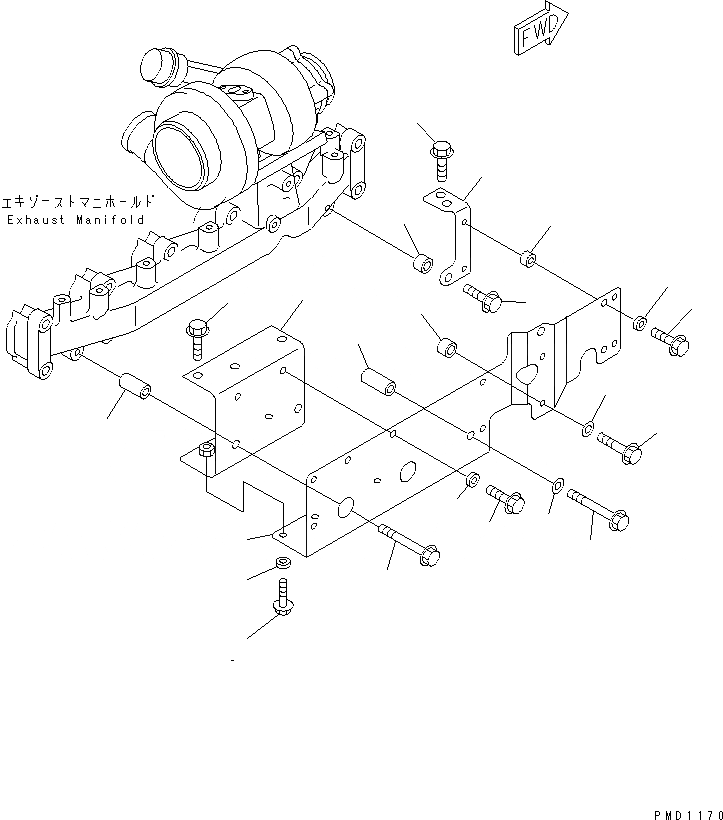 FWD

エキゾーストマニホールド
Exhaust Manifold

PMD1170