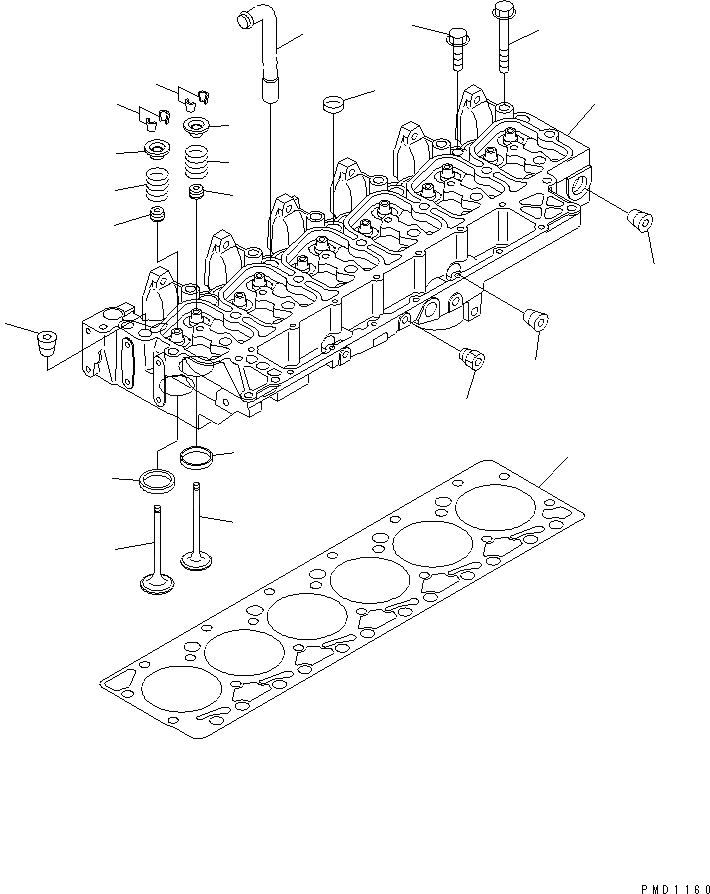 PMD1160