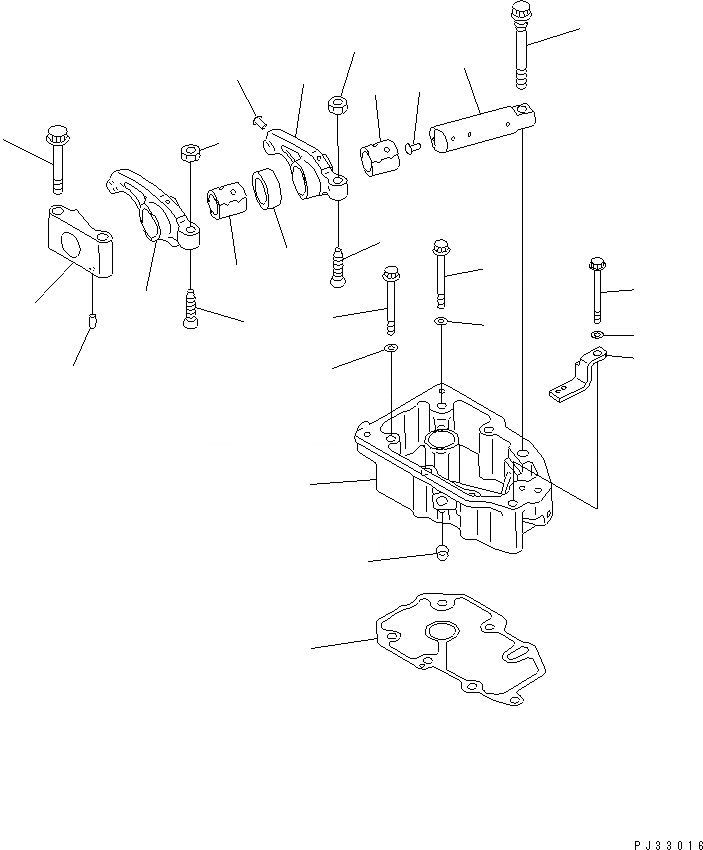 PJ33016