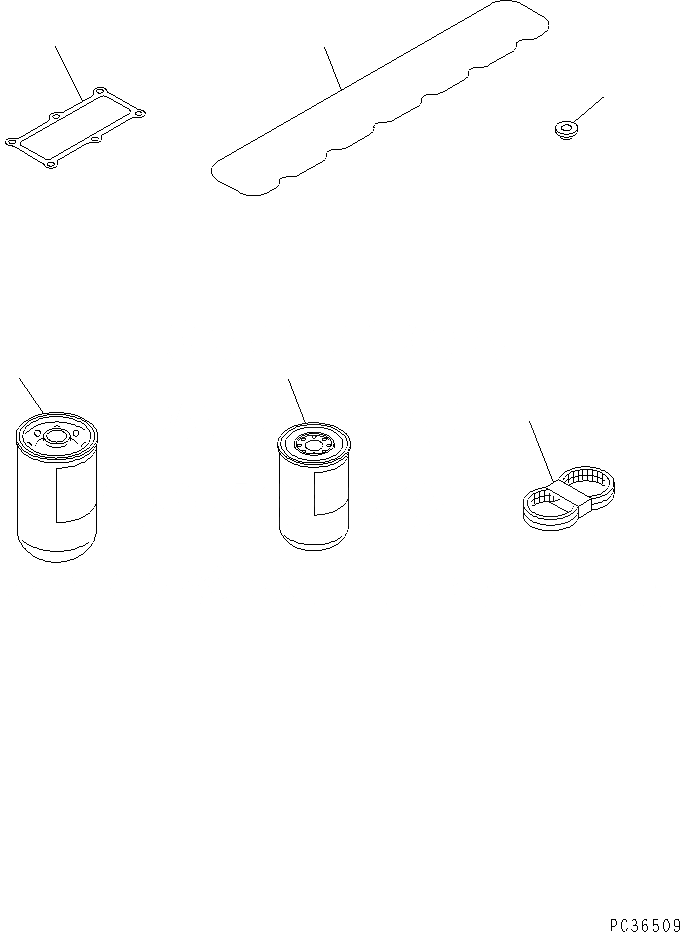 PC36509