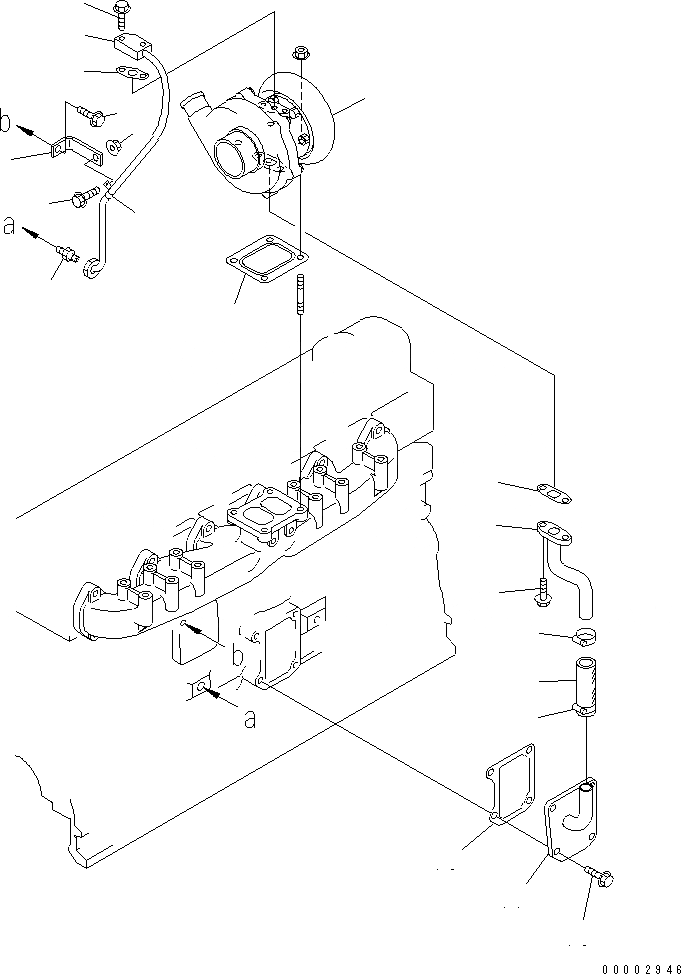 b
a
b
a
00002946