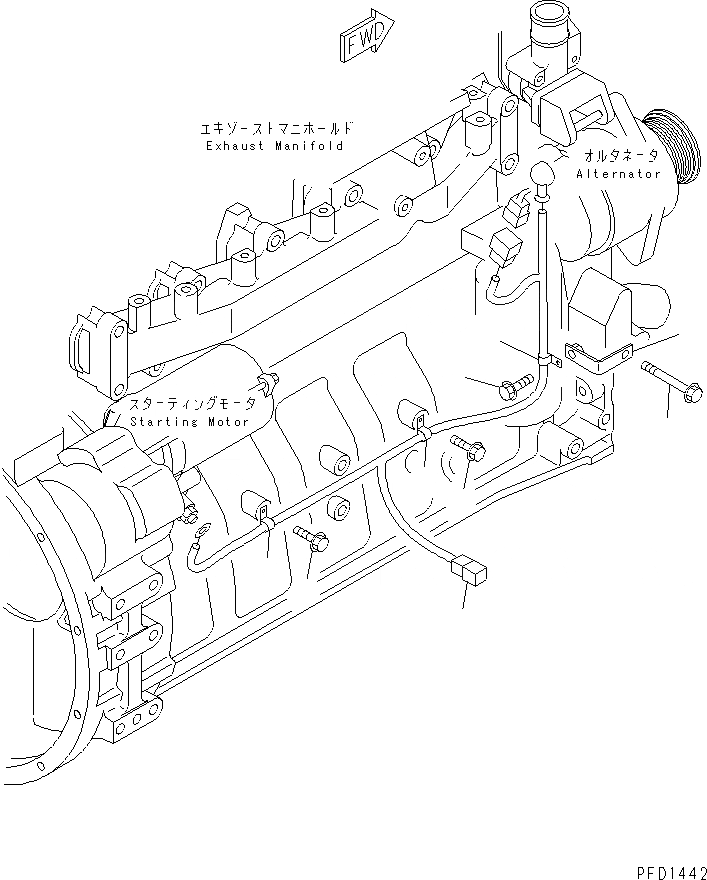 FWD

エキゾーストマニホールド
Exhaust Manifold

オルタネータ
Alternator

スターティングモータ
Starting Motor

PFD1442