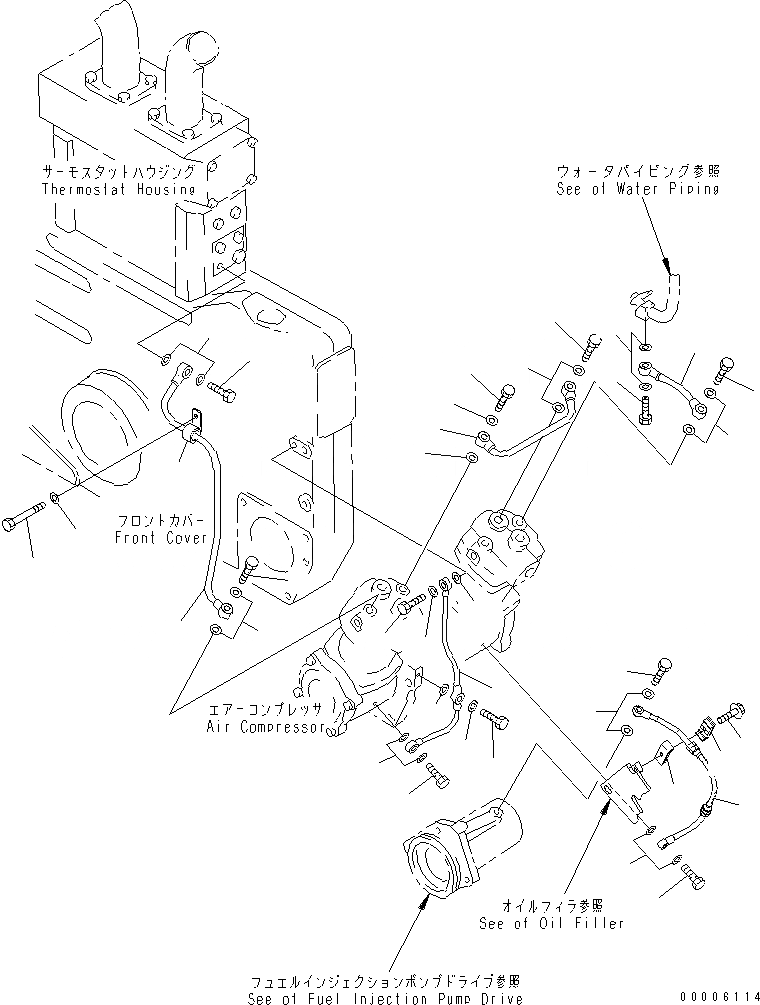 サーモスタットハウジング
Thermostat Housing

ウォータパイピング参照
See of Water Piping

フロントカバー
Front Cover

エアーコンプレッサ
Air Compressor

オイルフィラ参照
See of Oil Filler

フュエルインジェクションポンプドライブ参照
See of Fuel Injection Pump Drive

00006114