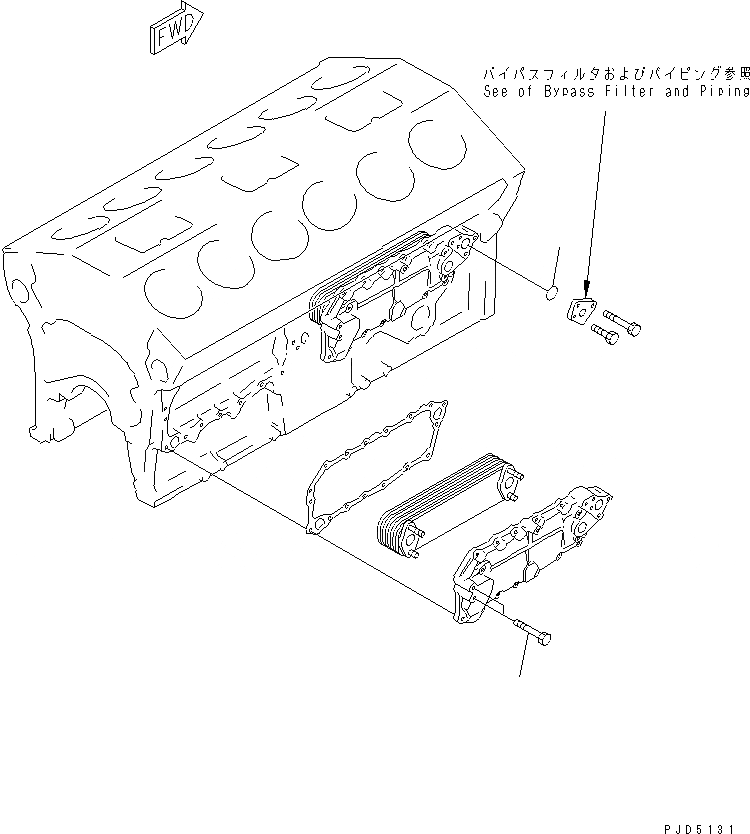 FWD

バイパスフィルタおよびパイピング参照
See of Bypass Filter and Piping

PJD5131