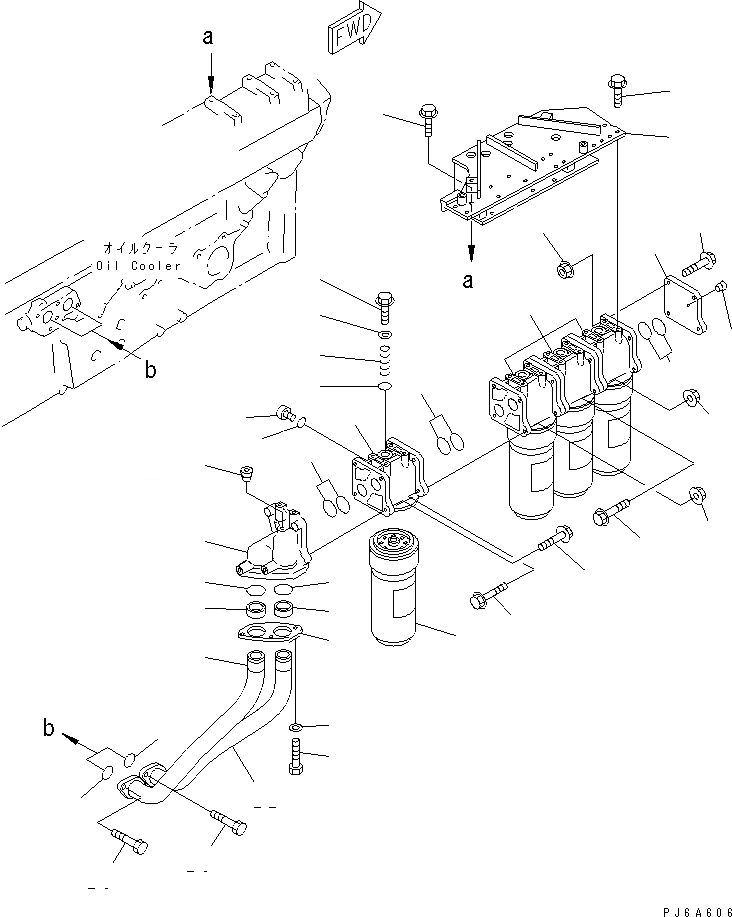 a

FWD

オイルクーラ
Oil Cooler

b

a

b

PJ6A606