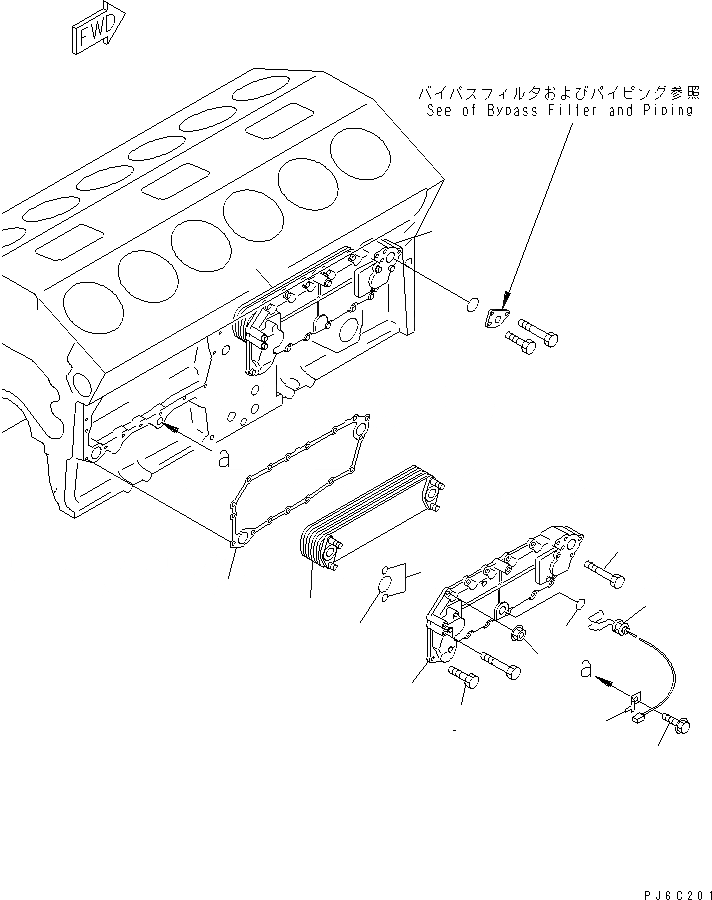 FWD

バイパスフィルタおよびパイピング参照
See of Bypass Filter and Piping

a

a

PJ6C201