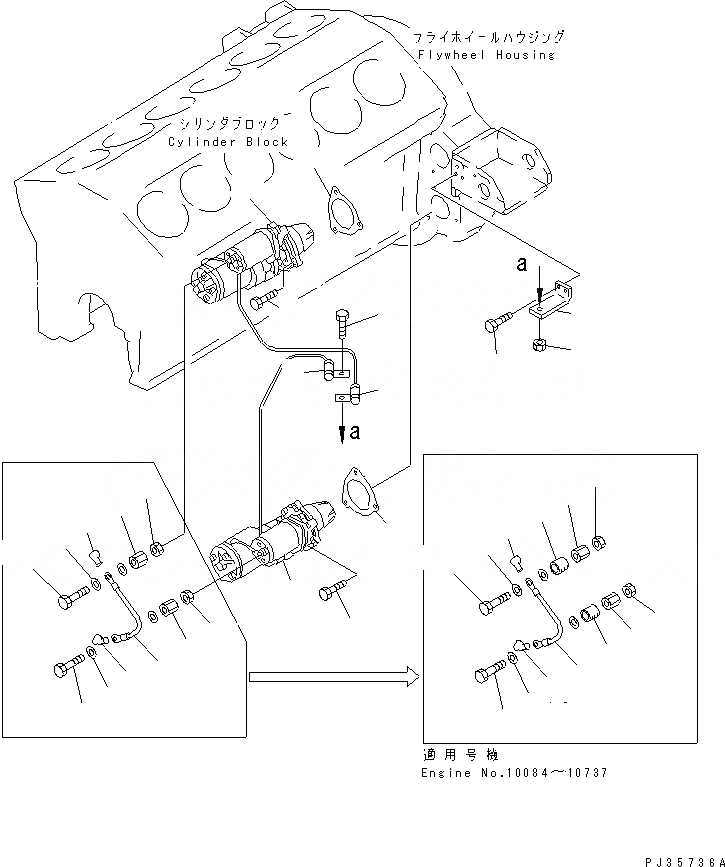 フライホイールハウジング
Flywheel Housing

シリンダブロック
Cylinder Block

a

a

適用号機
Engine No.10084～10737

PJ35736A