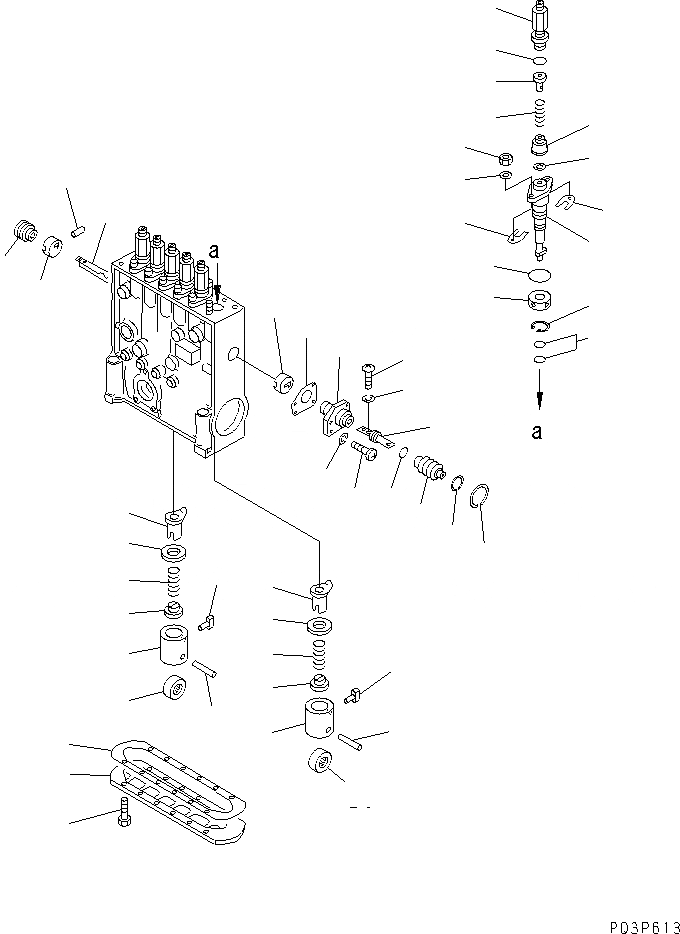 a

a

P03P613