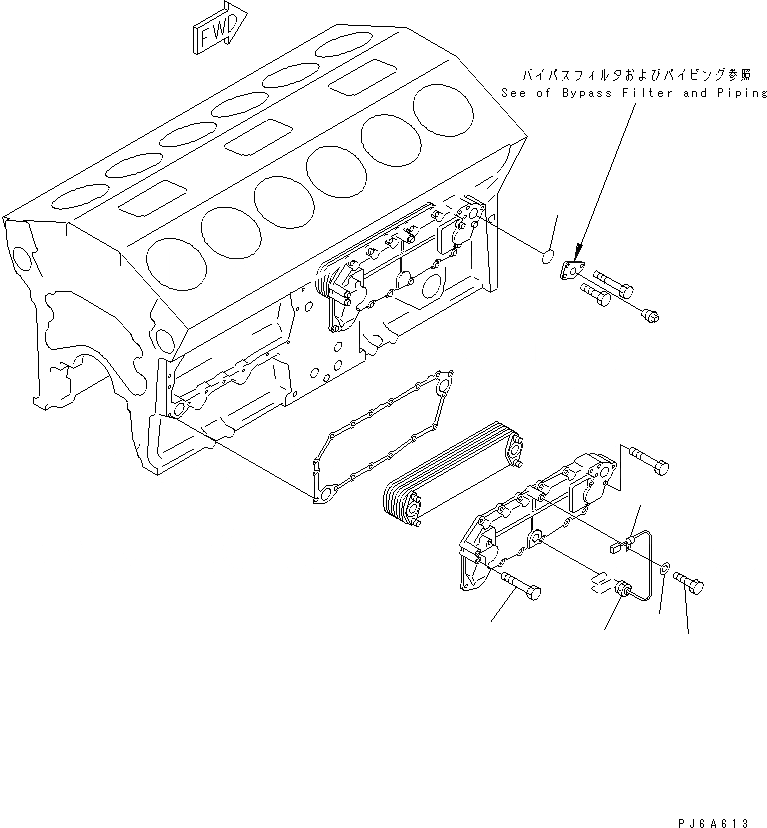 FWD

バイパスフィルタおよびパイピング参照
See of Bypass Filter and Piping

PJ6A613