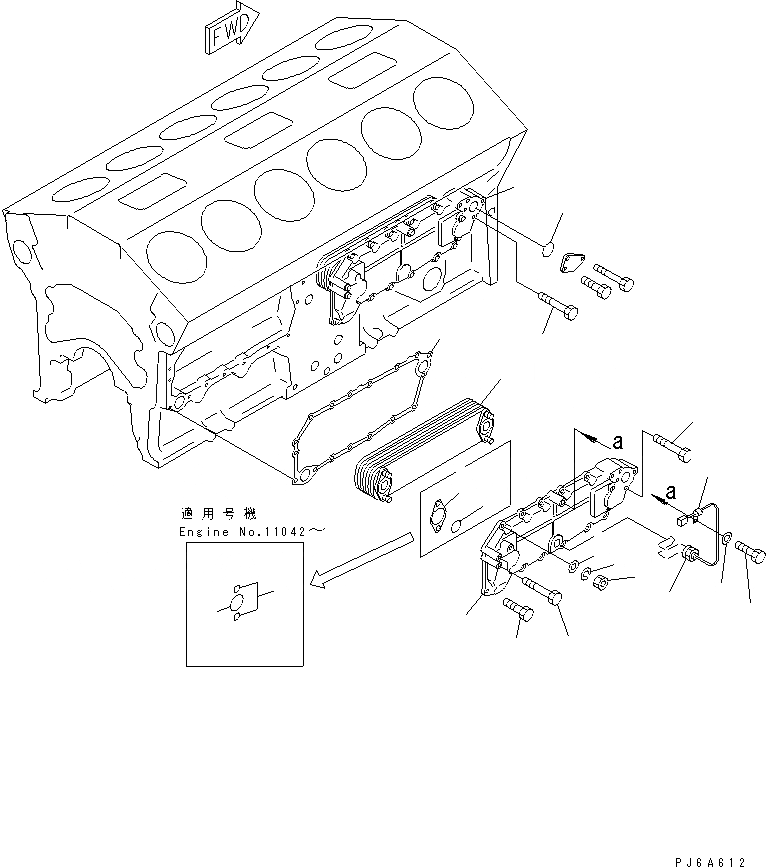 FWD

a

a

適用号機
Engine No.11042～

PJ6A612