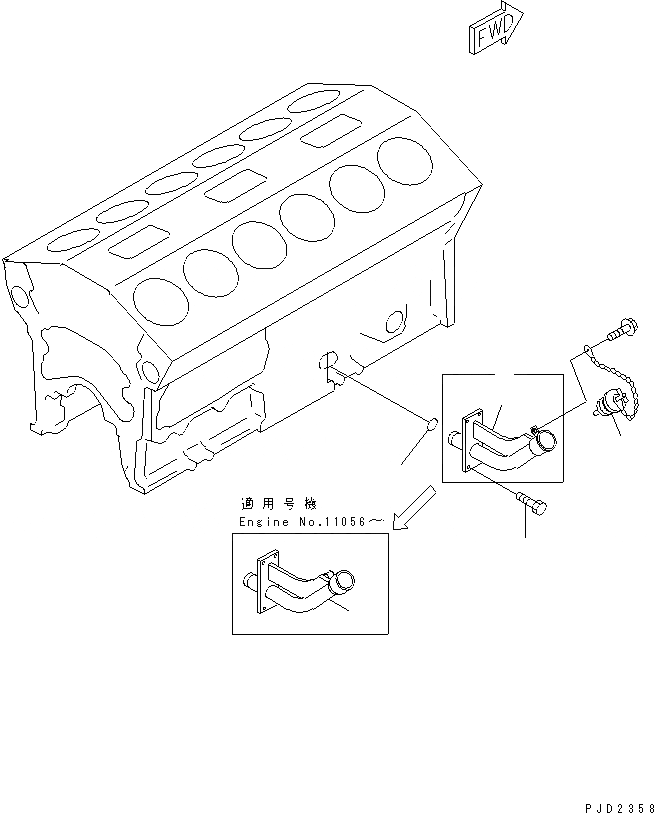 FWD

適用号機
Engine No.11056～

PJD2358