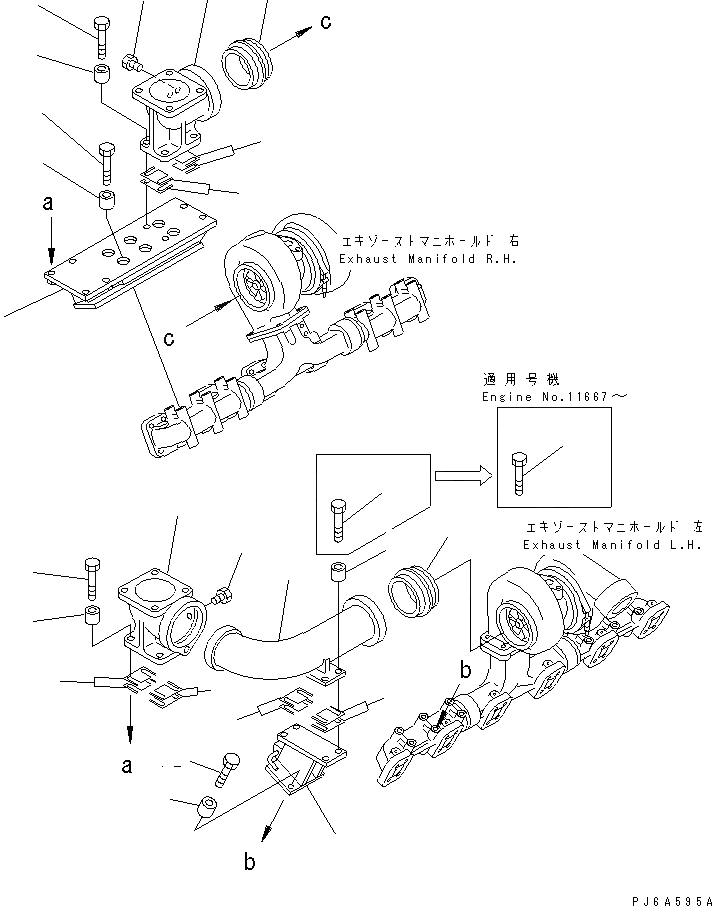 c
a
エキゾーストマニホールド 右
Exhaust Manifold R.H.
c
適用号機
Engine No.11667～
エキゾーストマニホールド 左
Exhaust Manifold L.H.
b
a
b
PJ6A595A