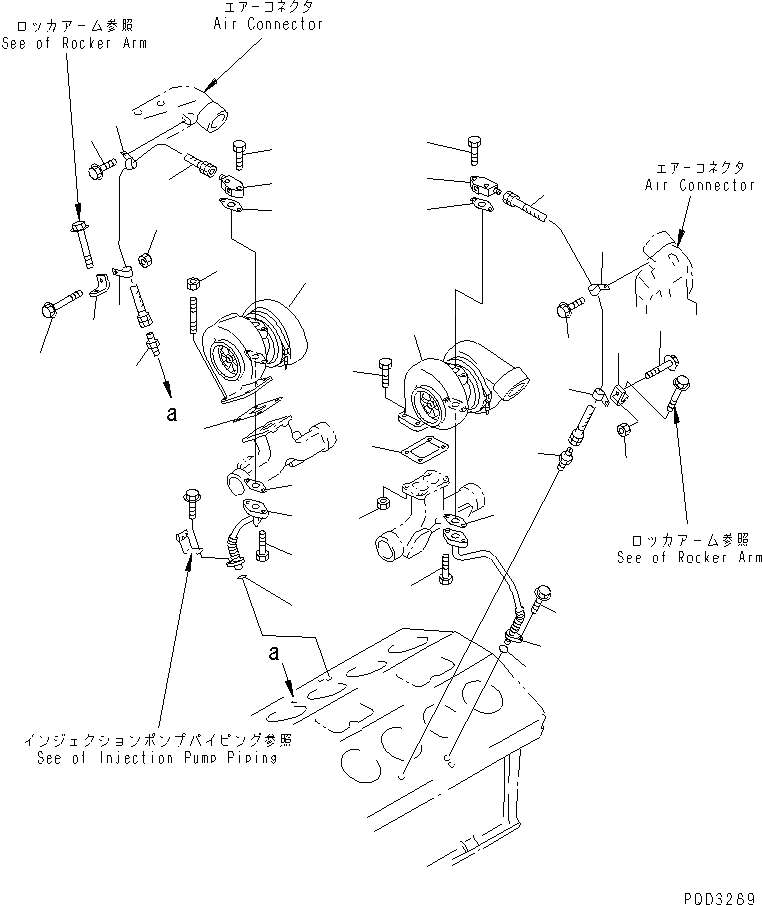 ロッカアーム参照
See of Rocker Arm

エアーコネクタ
Air Connector

エアーコネクタ
Air Connector

a

ロッカアーム参照
See of Rocker Arm

a

インジェクションポンプパイピング参照
See of Injection Pump Piping

PDD3289