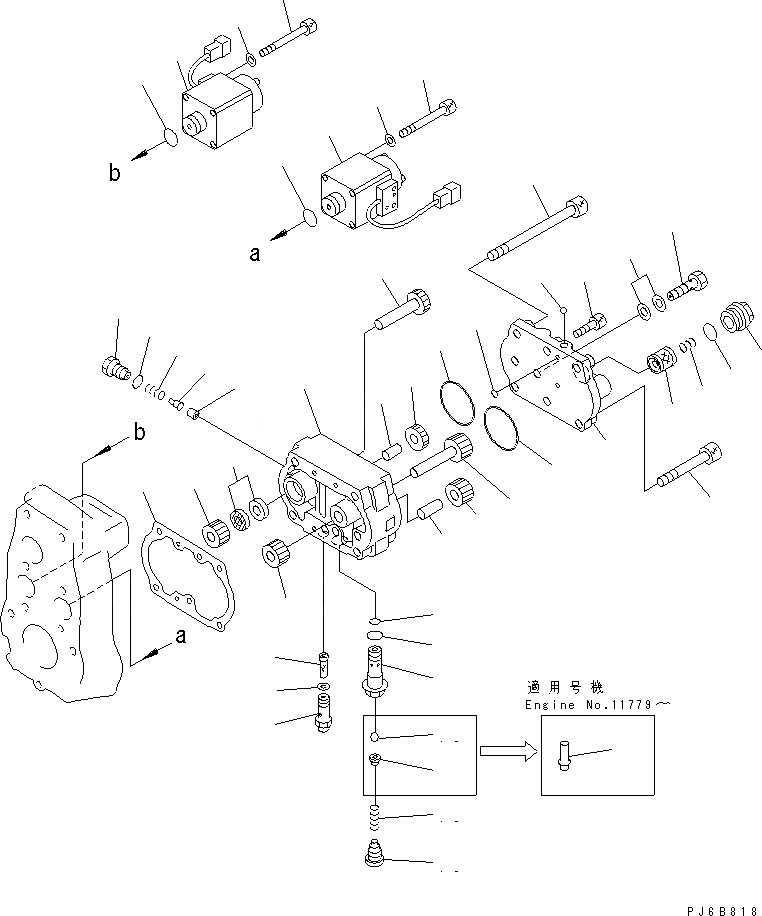 b

a

b

a

適用号機
Engine No.11779～

PJ6B818