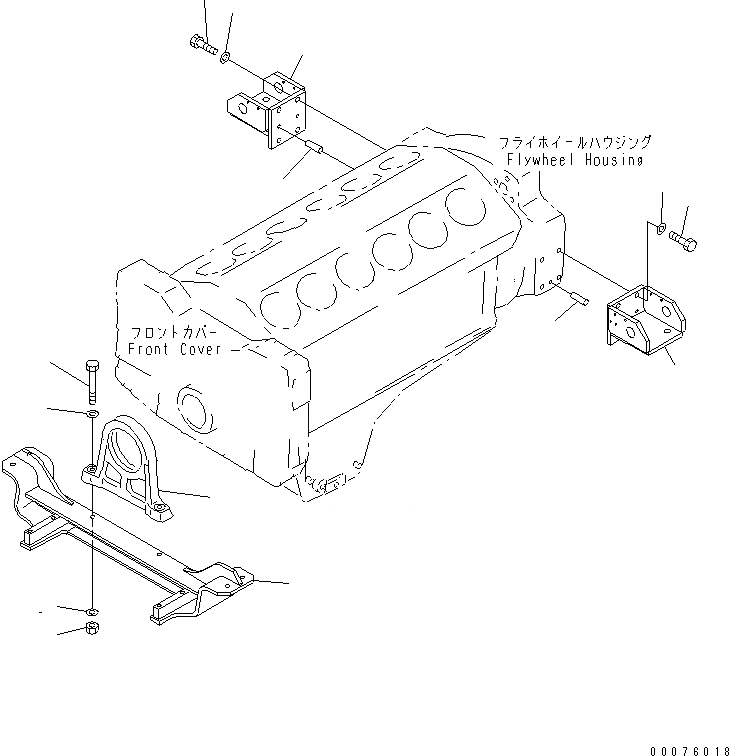 フライホイールハウジング
Flywheel Housing

フロントカバー
Front Cover

00076018