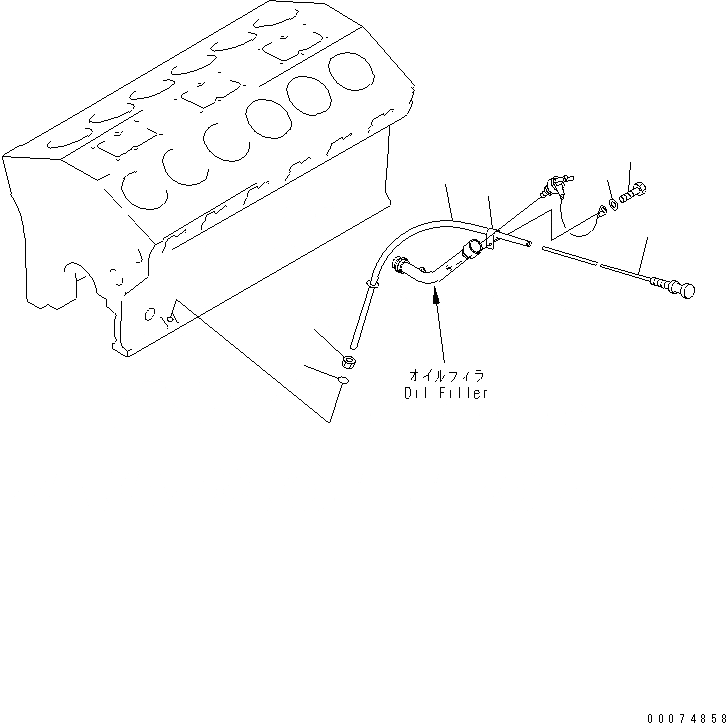 オイルフィラ
Oil Filler

00074858