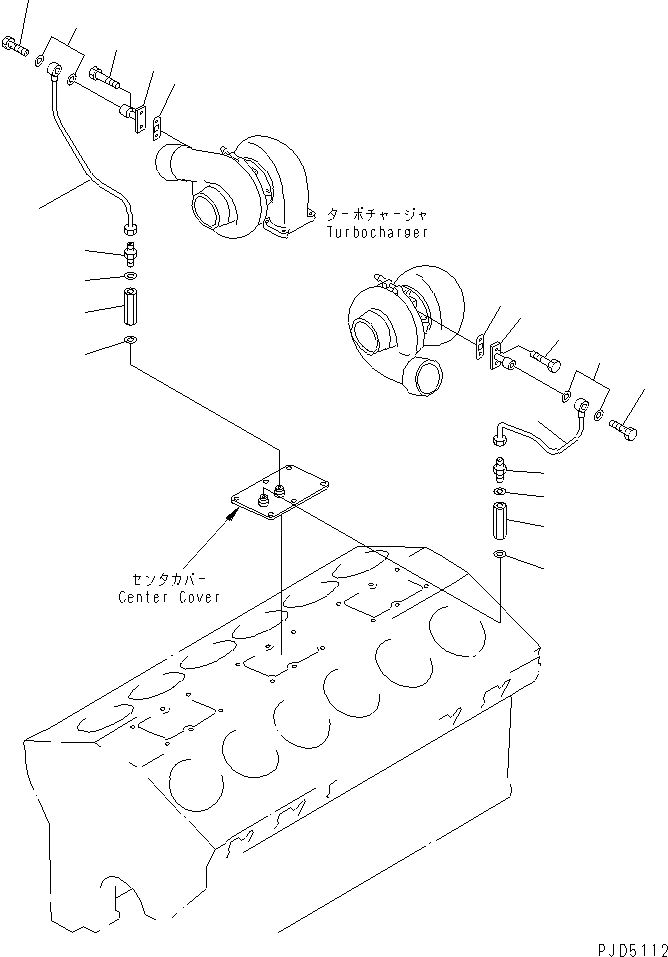 ターボチャージャ
Turbocharger

センタカバー
Center Cover

PJD5112