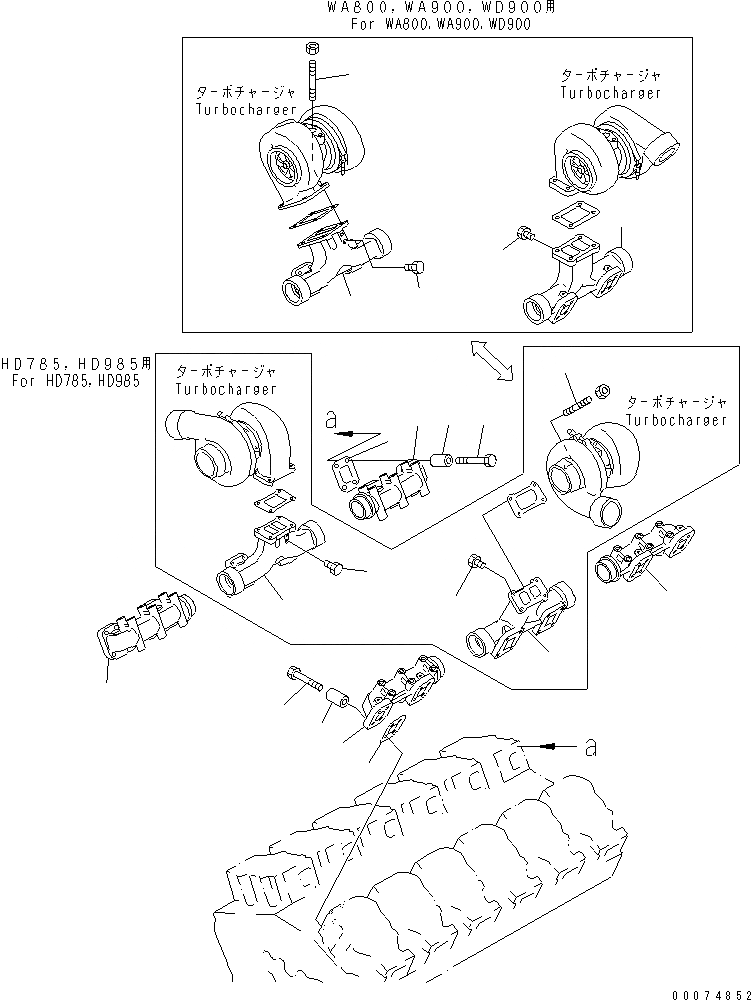 WA800, WA900, WD900用
For WA800, WA900, WD900

ターボチャージャ
Turbocharger

ターボチャージャ
Turbocharger

HD785, HD985用
For HD785, HD985

ターボチャージャ
Turbocharger

a

ターボチャージャ
Turbocharger

a

00074852