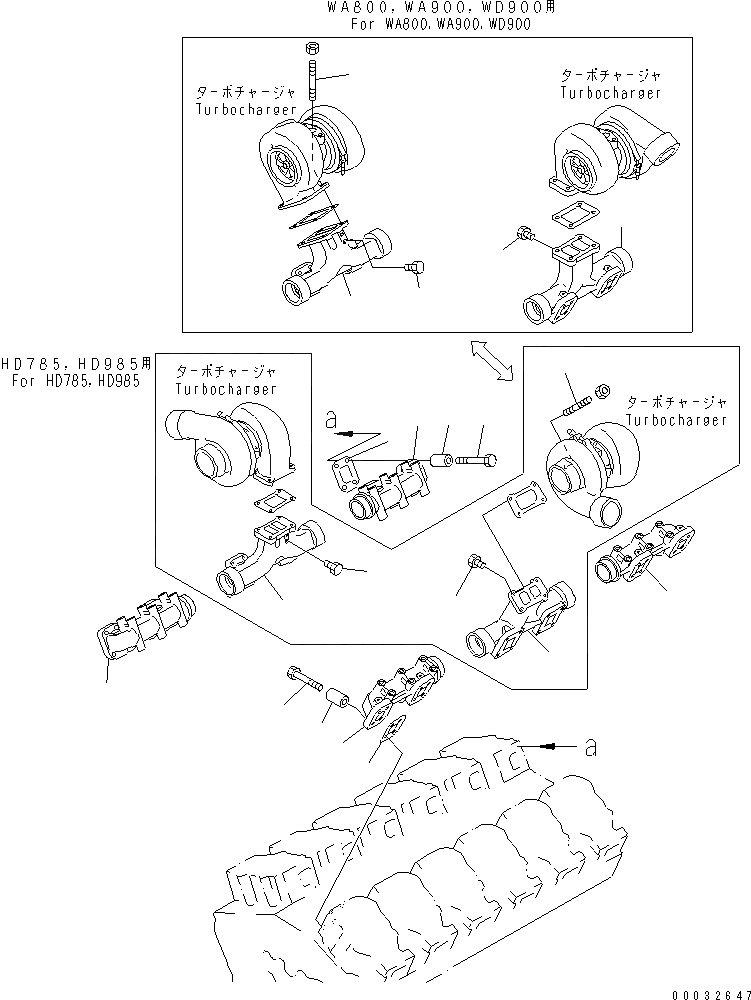 WA800, WA900, WD900用
For WA800, WA900, WD900

ターボチャージャ
Turbocharger

ターボチャージャ
Turbocharger

HD785, HD985用
For HD785, HD985

ターボチャージャ
Turbocharger

a

ターボチャージャ
Turbocharger

a

00032647