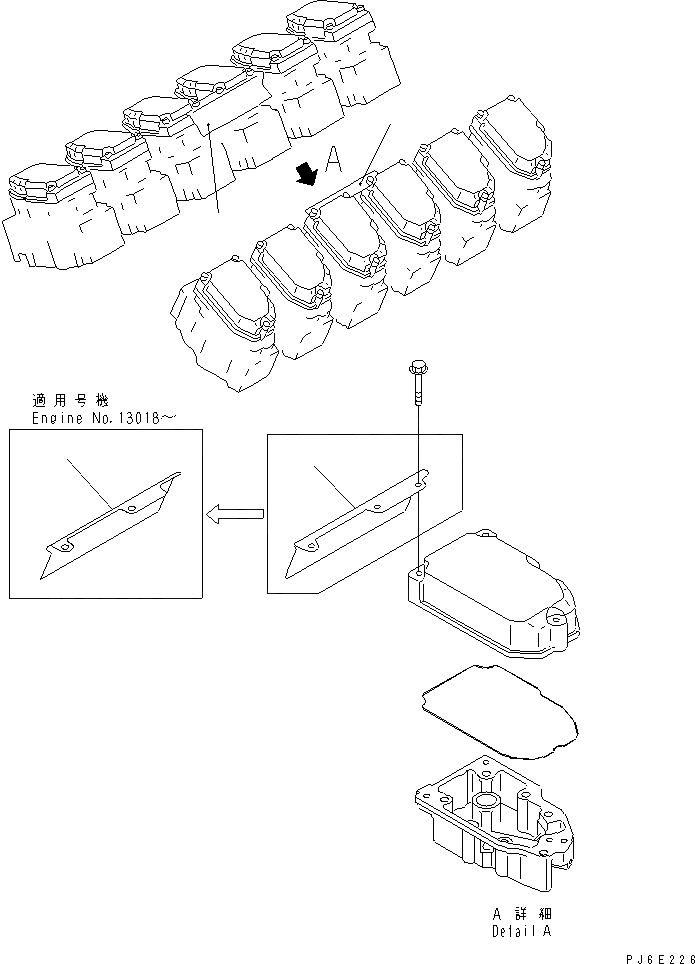 A

適用号機
Engine No.13018～

A 詳細
Detail A

PJ6E226