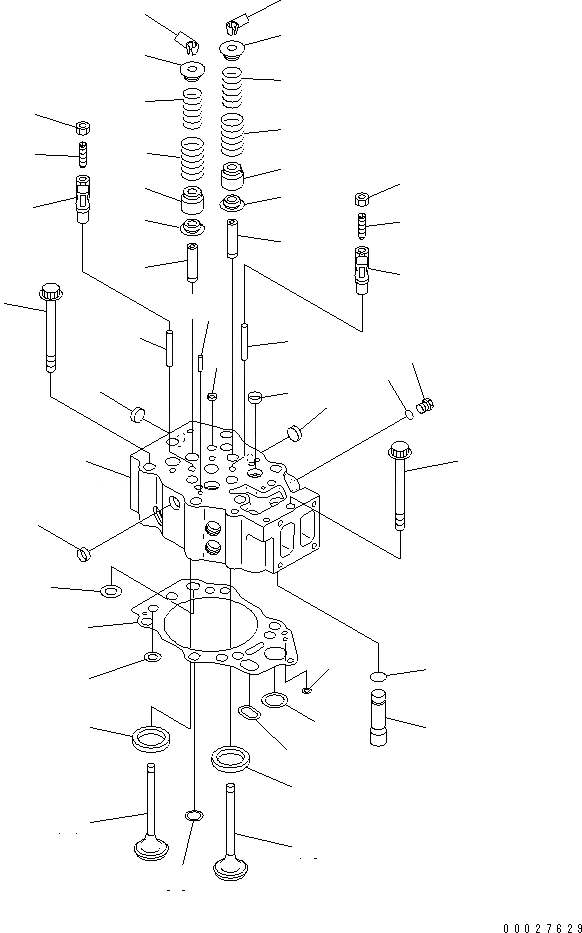 00027629