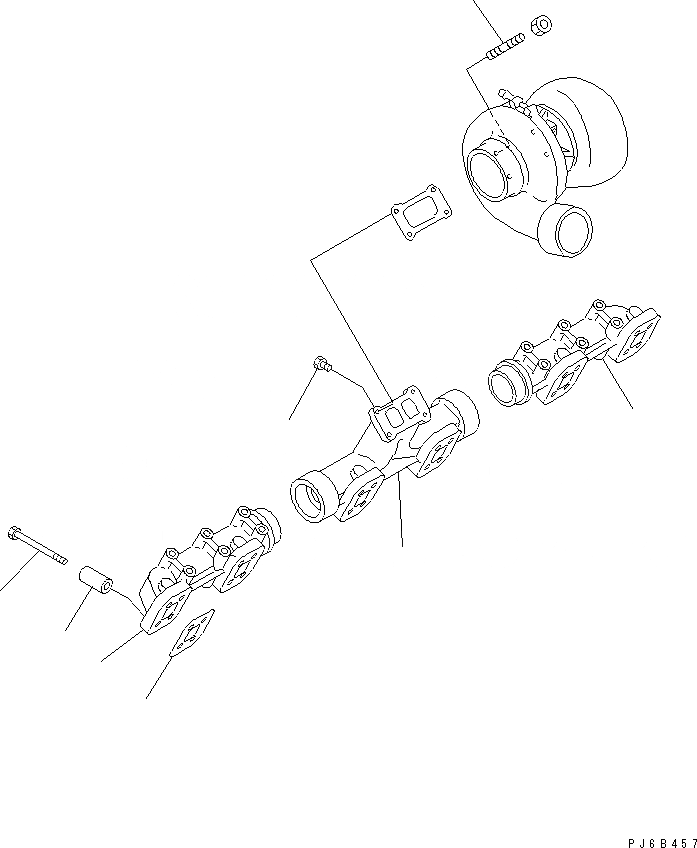 PJ6B457