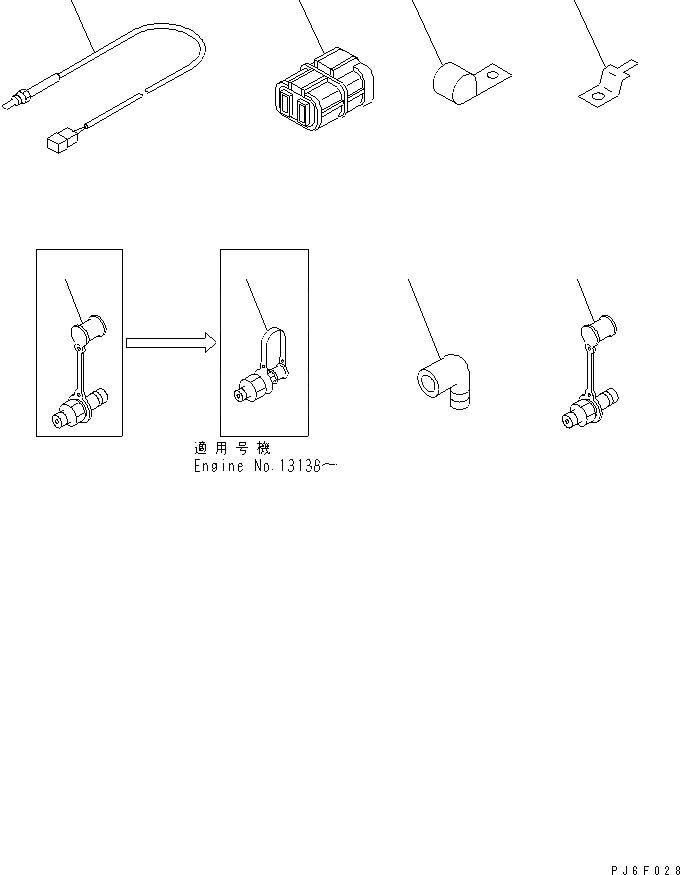 適用号機
Engine No.13136~

PJ6F028