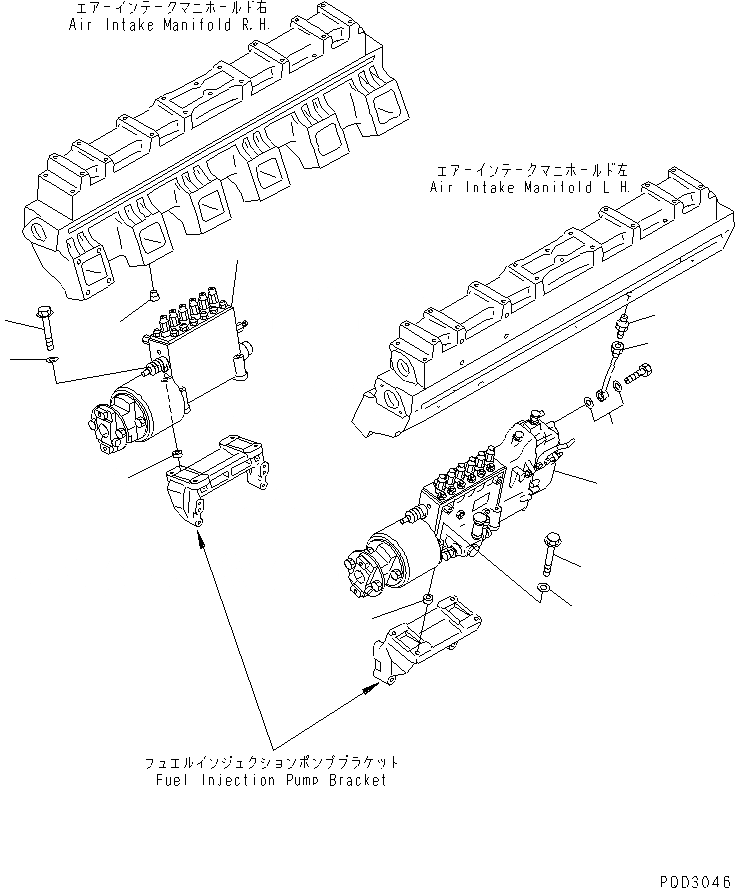 エアーインテークマニホールド右
Air Intake Manifold R.H.

エアーインテークマニホールド左
Air Intake Manifold L.H.

フュエルインジェクションポンプブラケット
Fuel Injection Pump Bracket

P0D3046