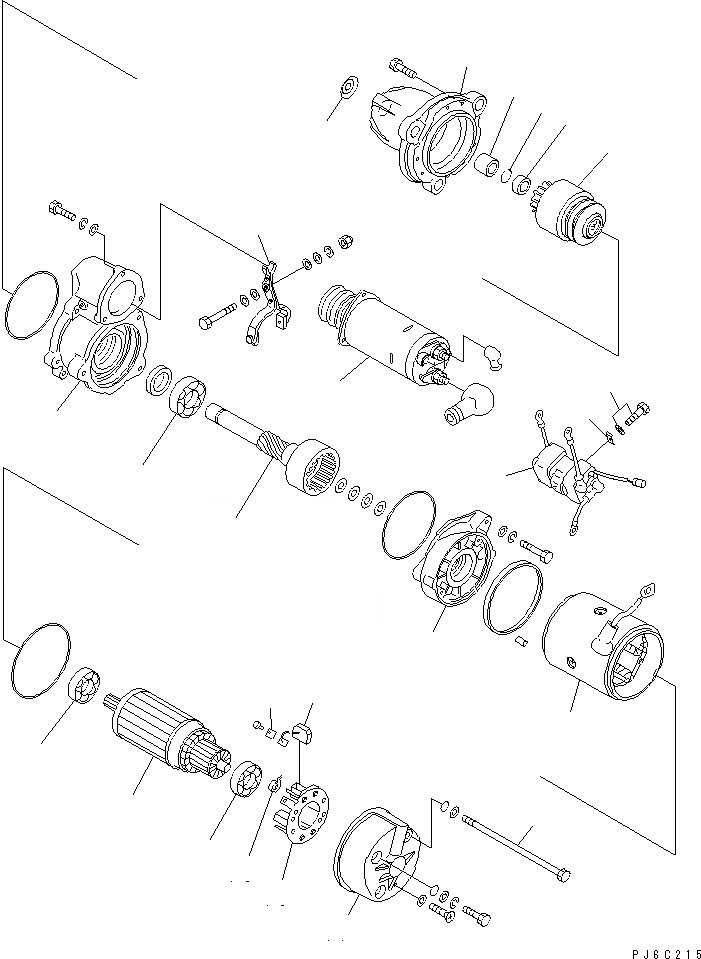 PJ6C215